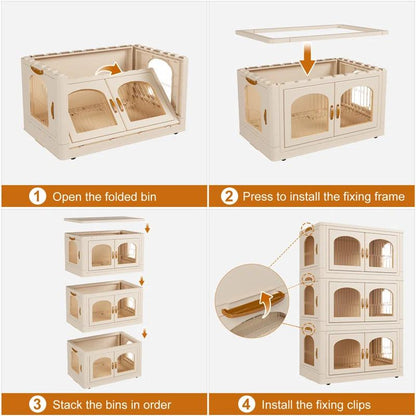 1 Open the folded bin

2 Press to install the fixing frame

3 Stack the bins in order

4 Install the fixing clips