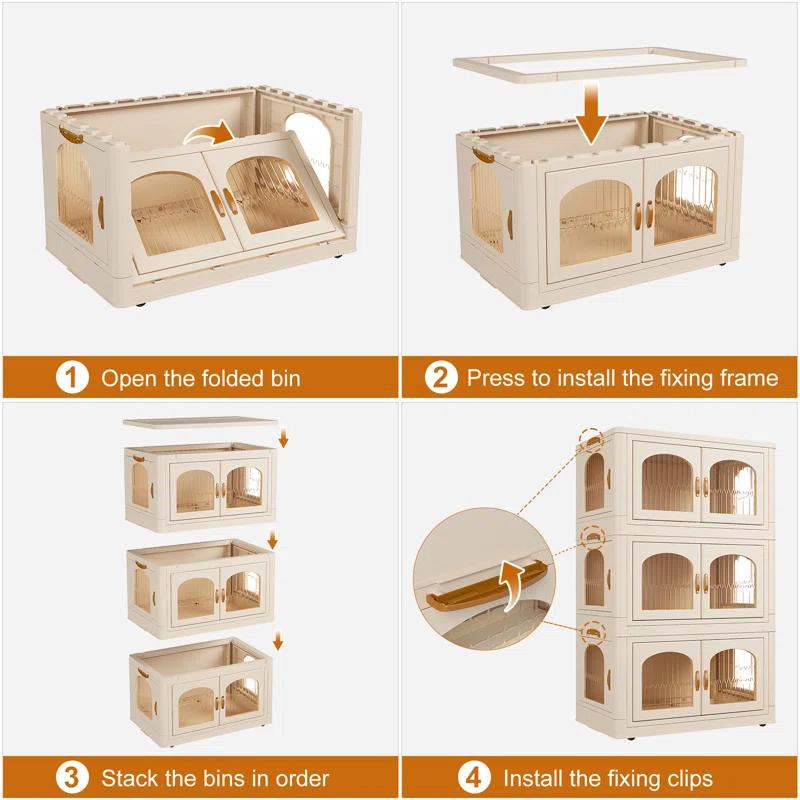 1 Open the folded bin

2 Press to install the fixing frame

3 Stack the bins in order

4 Install the fixing clips